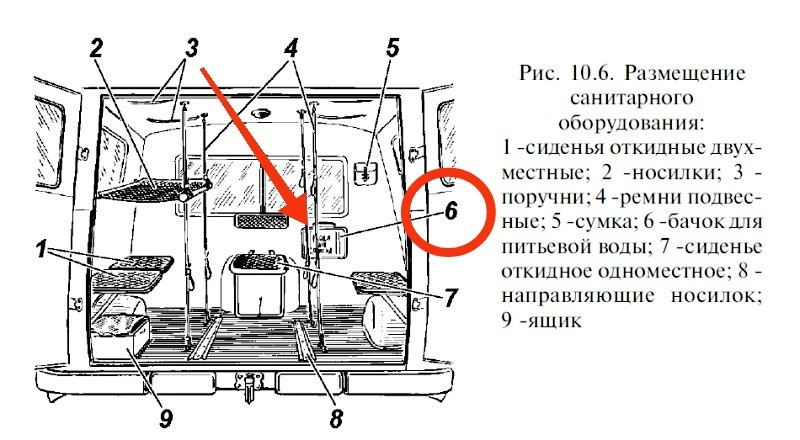 2
3
4
5
6
1
7
9
8

Рис. 10.6. Размещение санитарного оборудования:
1 -сиденья откидные двухместные; 2 -носилки; 3 -поручни; 4 -ремни подвесные; 5 -сумка; 6 -бачок для питьевой воды; 7 -сиденье откидное одноместное; 8 -направляющие носилок; 9 -ящик